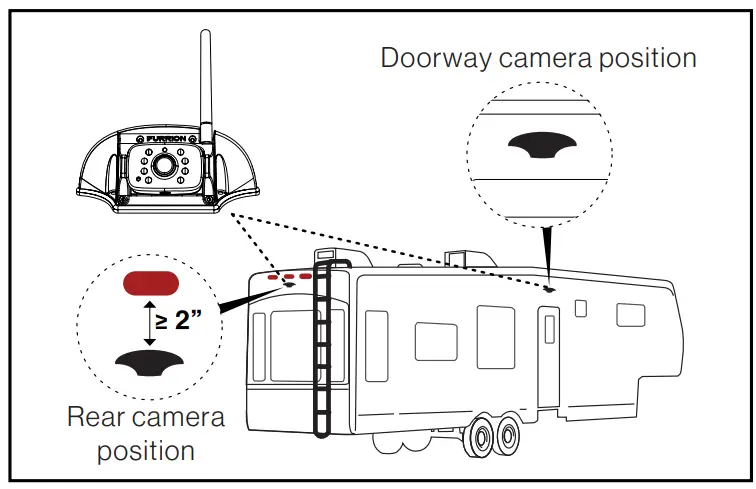 Doorway camera position

FURRION

≥ 2”

Rear camera position