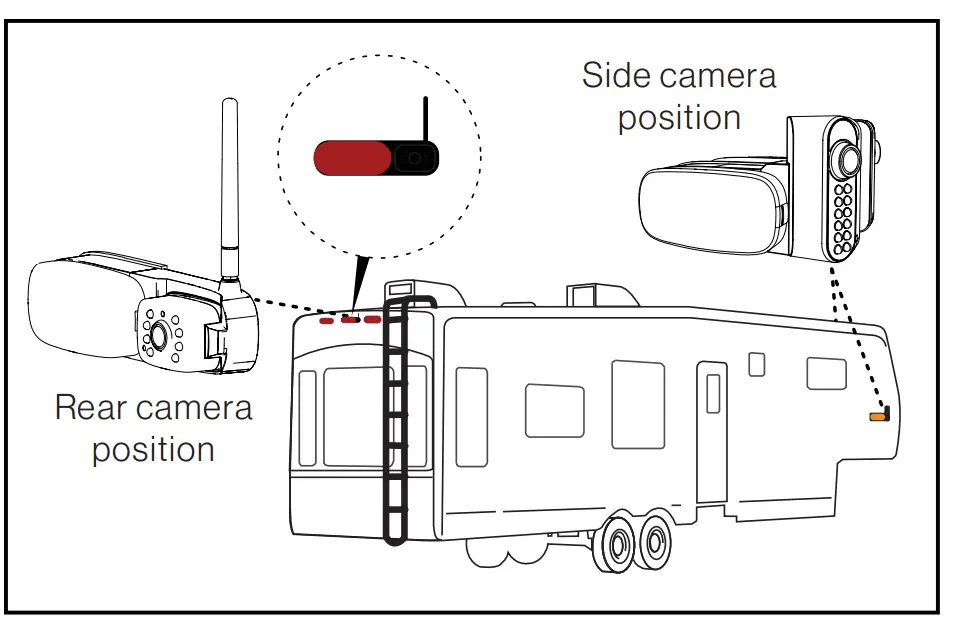 Side camera position

Rear camera position