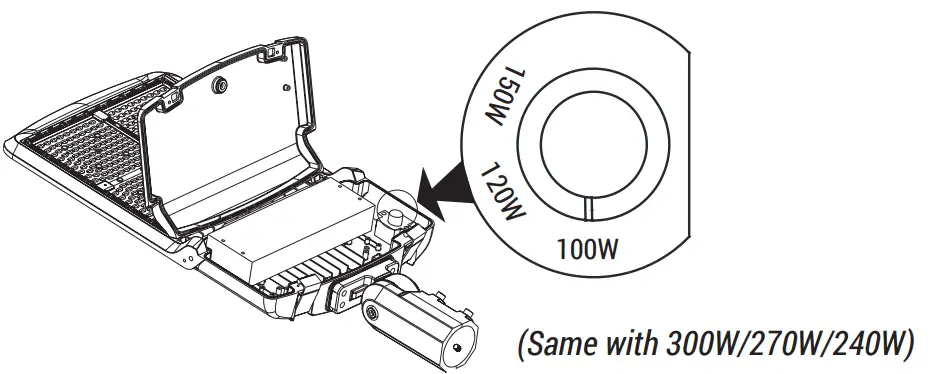 150W
120W
100W

(Same with 300W/270W/240W)