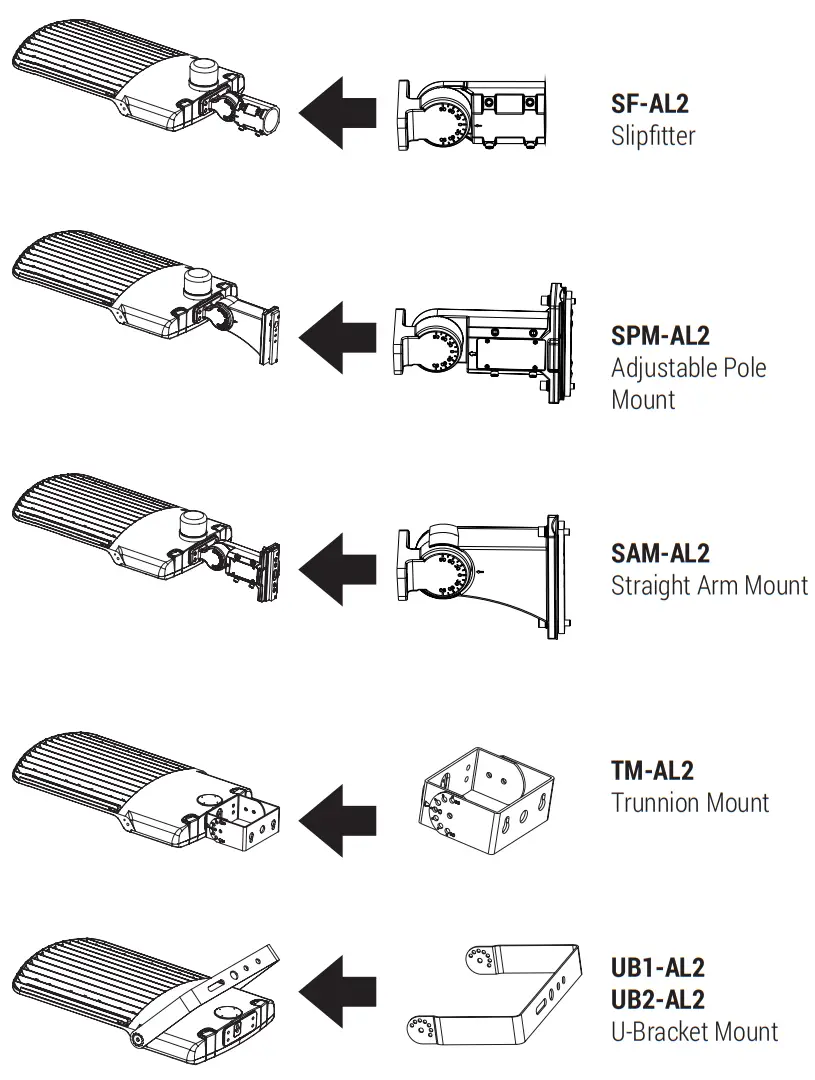 SF-AL2
Slipfitter

SPM-AL2
Adjustable Pole Mount

SAM-AL2
Straight Arm Mount

TM-AL2
Trunnion Mount

UB1-AL2
UB2-AL2
U-Bracket Mount