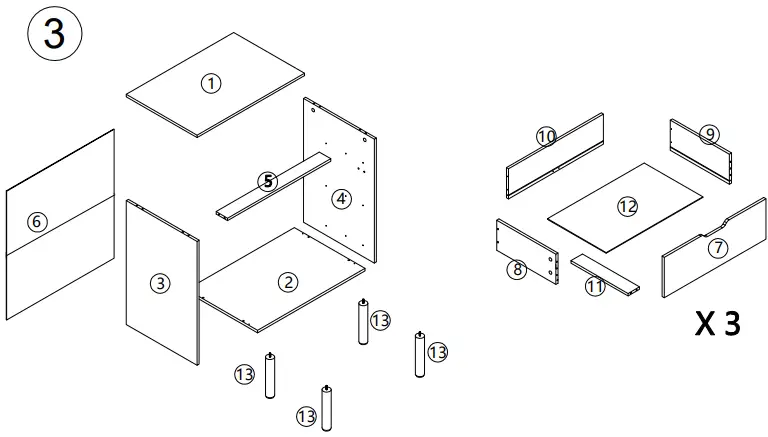 3

1

5

4

6

3

2

13

13

13

13

10

9

12

8

11

7

X 3