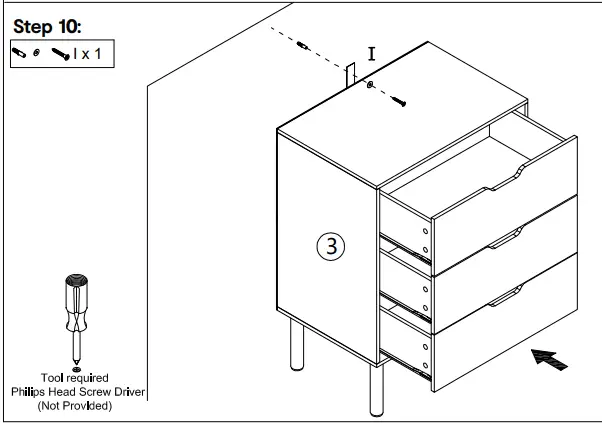 Step 10:

I x 1

I

3

Tool required
Philips Head Screw Driver
(Not Provided)