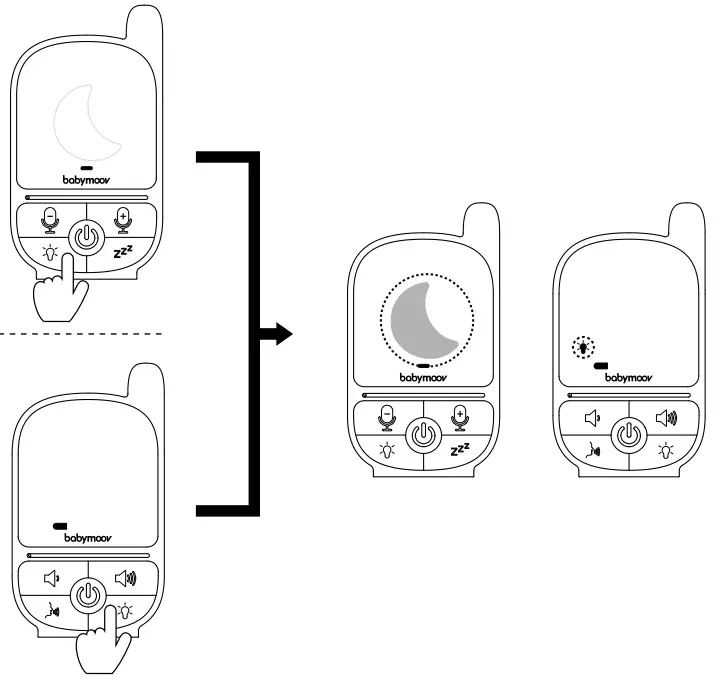 babymoov

zzz

babymoov

babymoov

zzz

babymoov