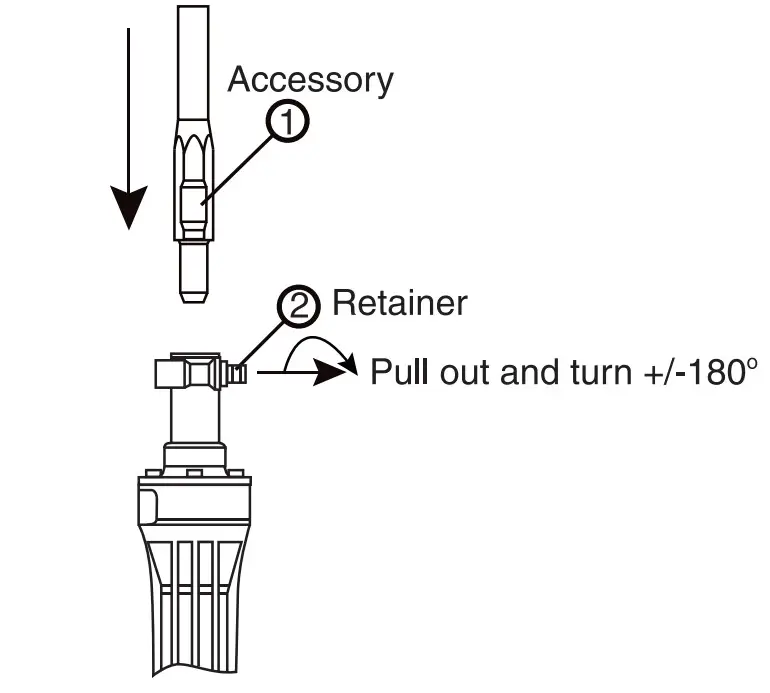 Accessory
1
2 Retainer
Pull out and turn +/-180°