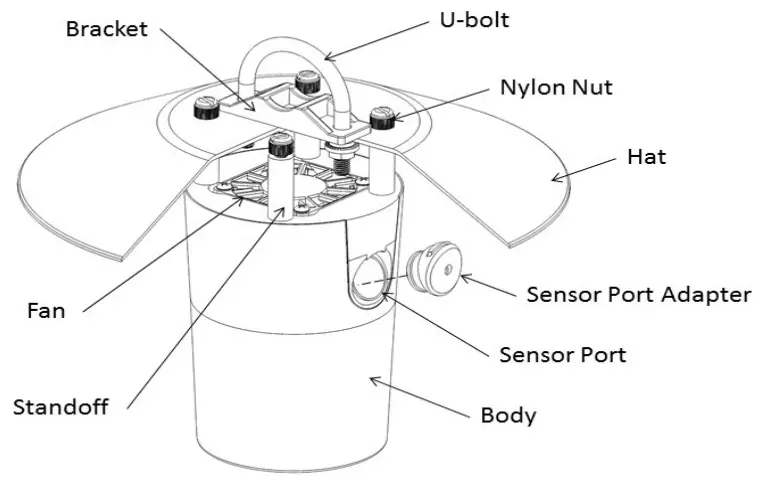 Bracket
U-bolt
Nylon Nut
Hat
Fan
Sensor Port Adapter
Sensor Port
Standoff
Body