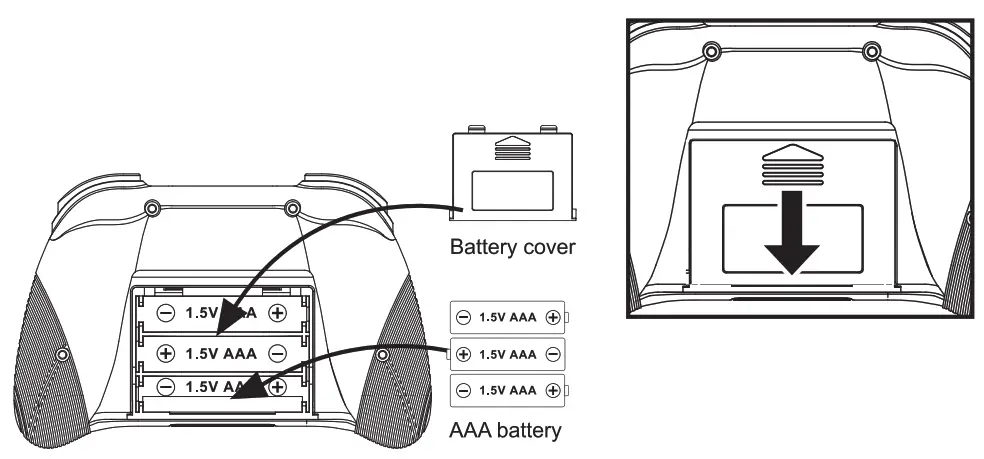 Battery cover

⊖ 1.5V AAA ⊕
⊕ 1.5V AAA ⊖
⊖ 1.5V AAA ⊕

⊖ 1.5V AAA ⊕
⊕ 1.5V AAA ⊖
⊖ 1.5V AAA ⊕

AAA battery