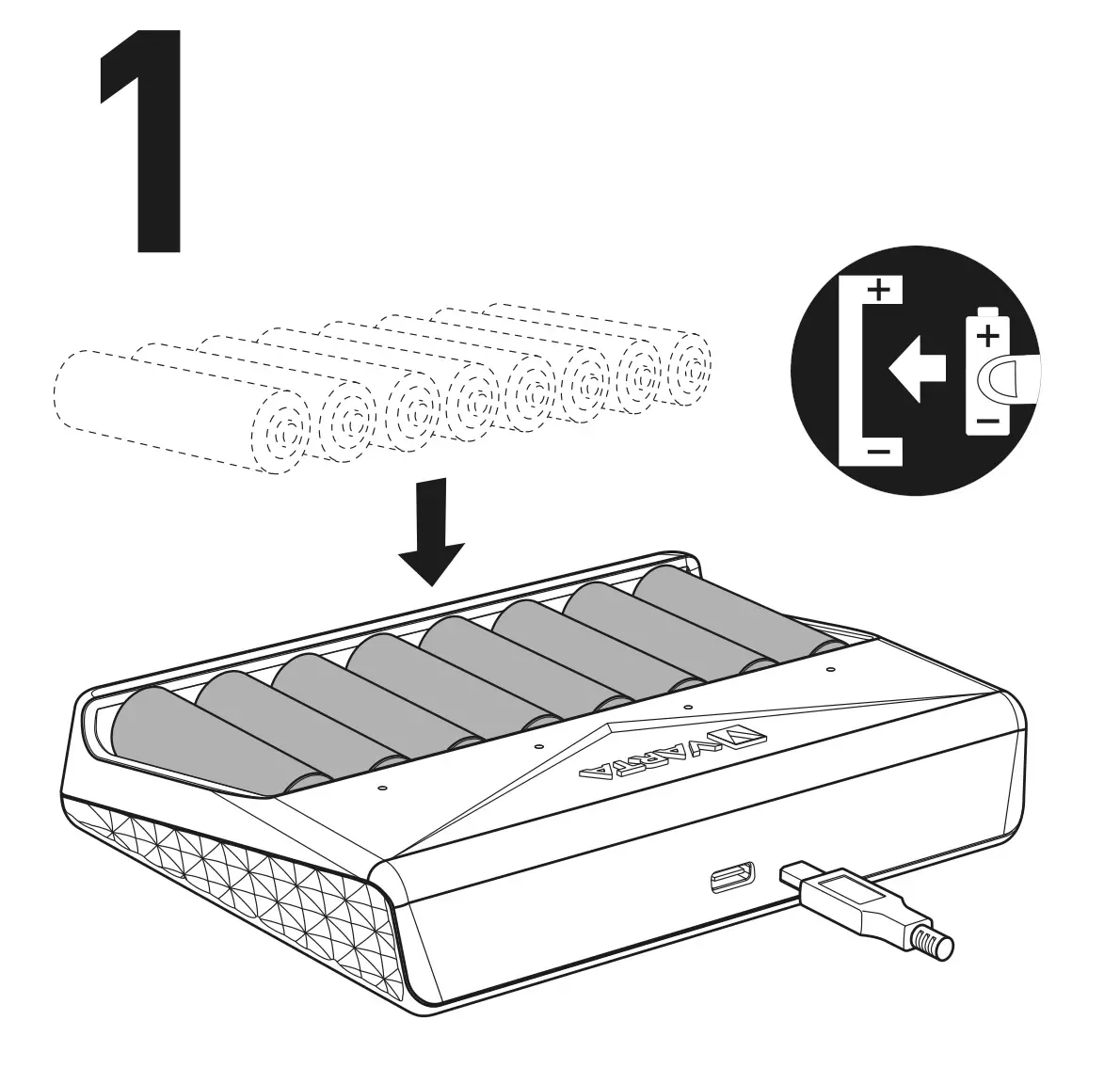 1

+
−
+
−

VARTA