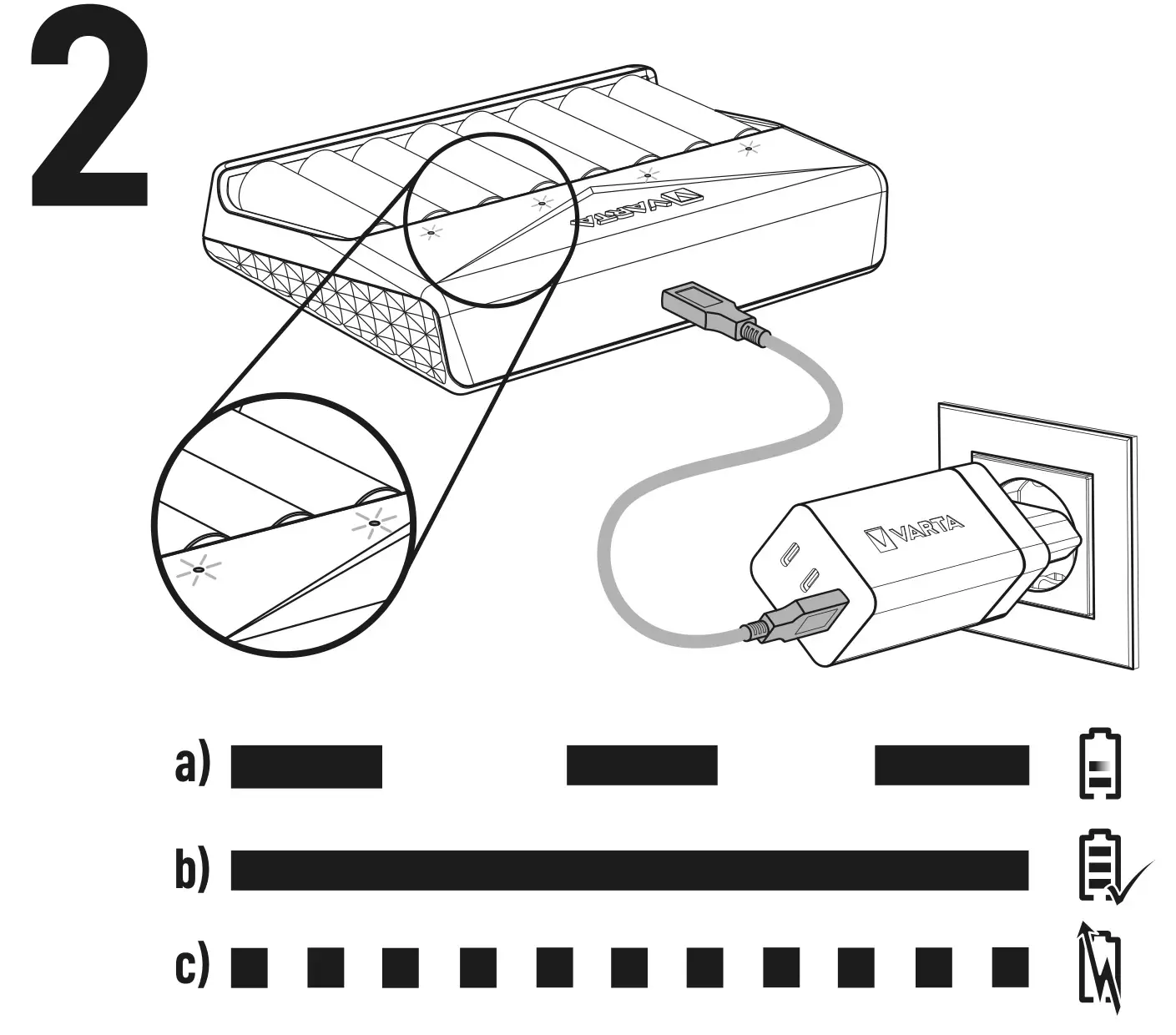 2

VARTA

VARTA

a)

b)

c)