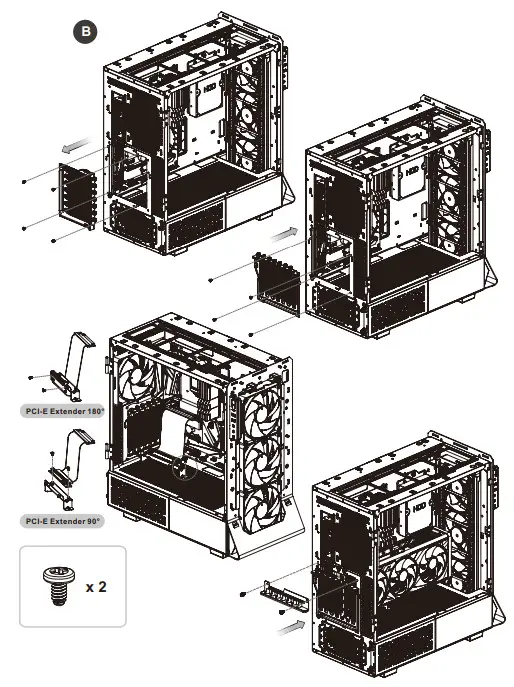 B

HDD

HDD

PCI-E Extender 180°

PCI-E Extender 90°

x 2

HDD