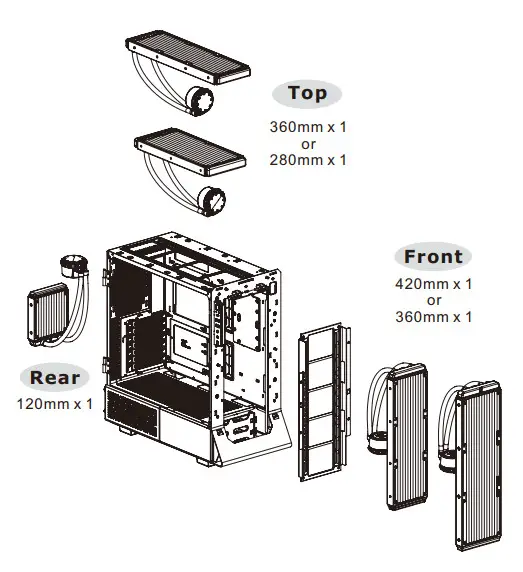 Top
360mm x 1
or
280mm x 1

Front
420mm x 1
or
360mm x 1

Rear
120mm x 1