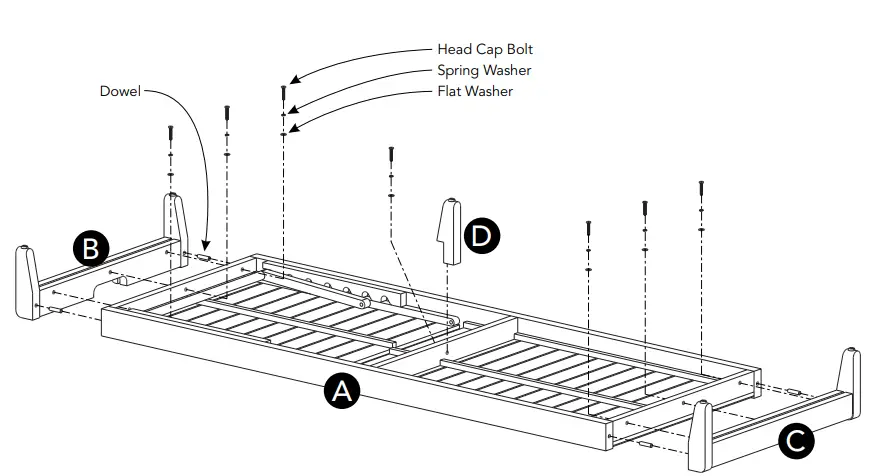 Head Cap Bolt
Spring Washer
Flat Washer
Dowel
B
D
A
C