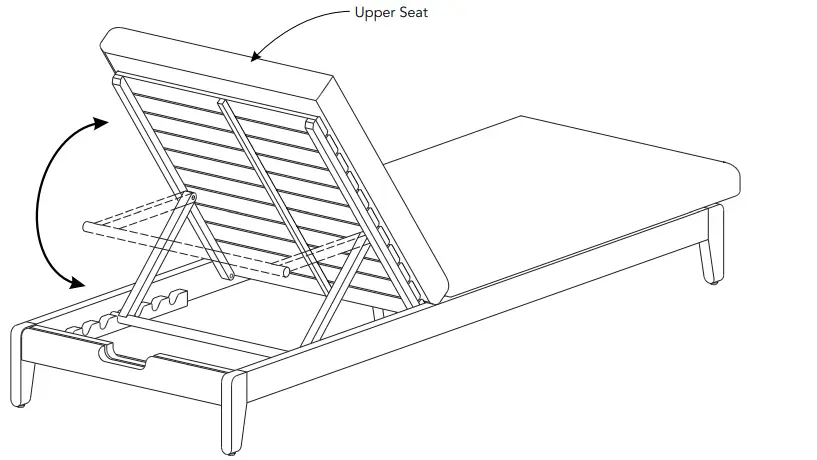 Upper Seat