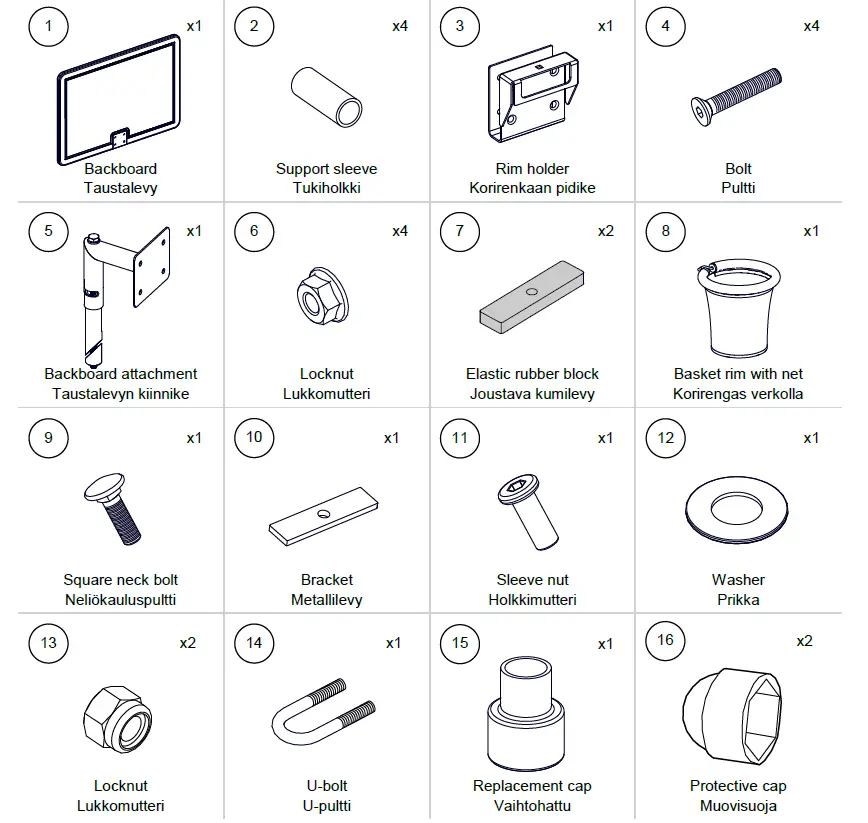 1 x1
Backboard
Taustalevy

2 x4
Support sleeve
Tukiholkki

3 x1
Rim holder
Korirenkaan pidike

4 x4
Bolt
Pultti

5 x1
Backboard attachment
Taustalevyn kiinnike

6 x4
Locknut
Lukkomutteri

7 x2
Elastic rubber block
Joustava kumilevy

8 x1
Basket rim with net
Korirengas verkolla

9 x1
Square neck bolt
Neliökauluspultti

10 x1
Bracket
Metallilevy

11 x1
Sleeve nut
Holkkimutteri

12 x1
Washer
Prikka

13 x2
Locknut
Lukkomutteri

14 x1
U-bolt
U-pultti

15 x1
Replacement cap
Vaihtohattu

16 x2
Protective cap
Muovisuoja