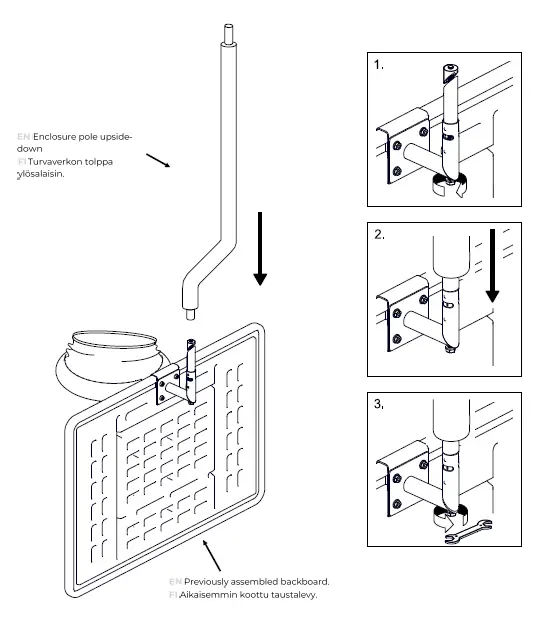 EN Enclosure pole upside-down
FI Turvaverkon tolppa ylösalaisin.

1.

2.

3.

EN Previously assembled backboard.
FI Aikaisemmin koottu taustalevy.