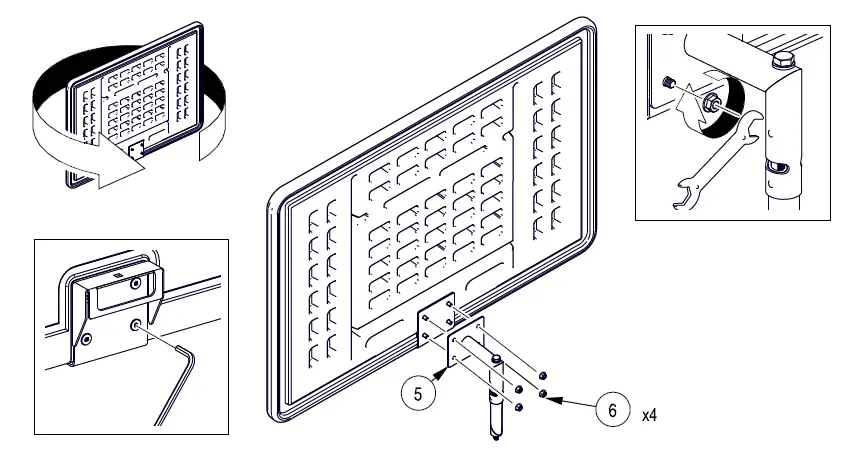 5

6

x4