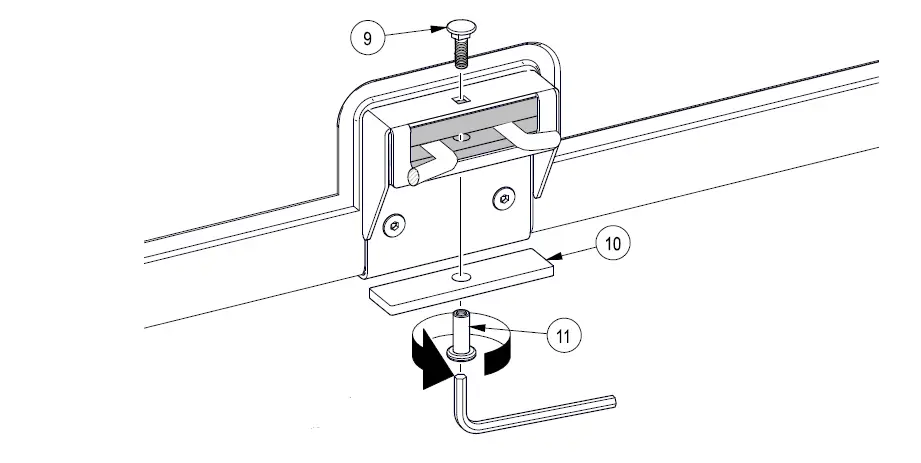 9

10

11