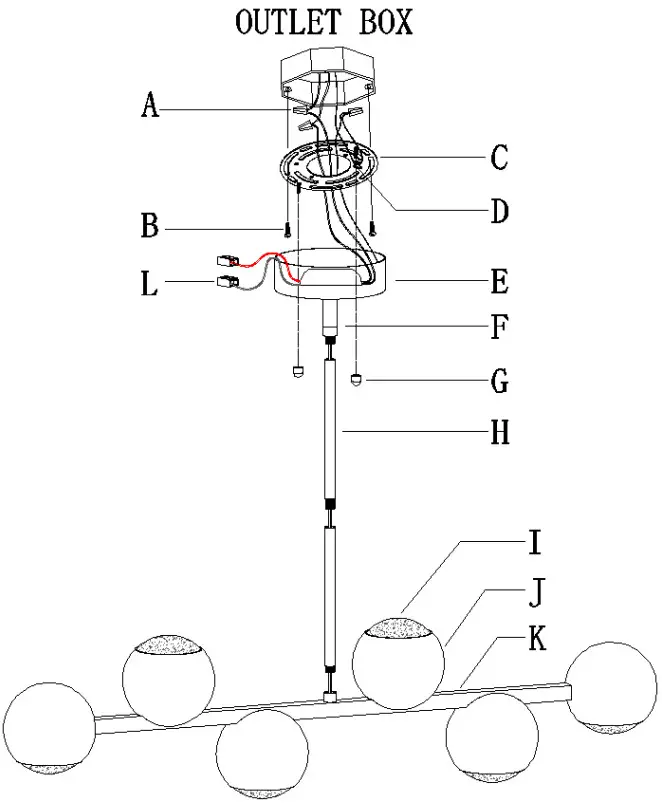 OUTLET BOX

A

C

D

B

L

E

F

G

H

I

J

K