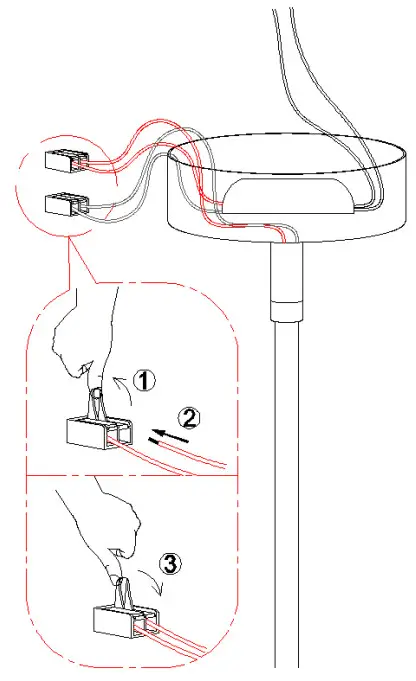 1
2
3