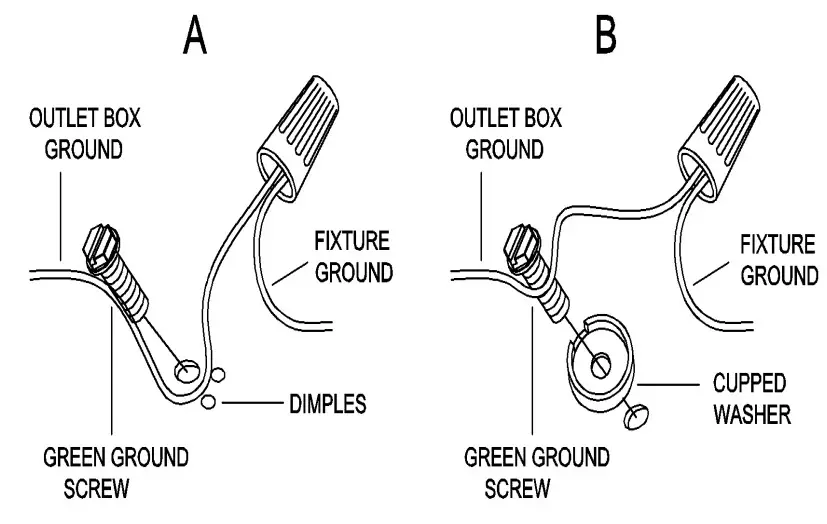 A

OUTLET BOX GROUND

FIXTURE GROUND

DIMPLES

GREEN GROUND SCREW

B

OUTLET BOX GROUND

FIXTURE GROUND

CUPPED WASHER

GREEN GROUND SCREW