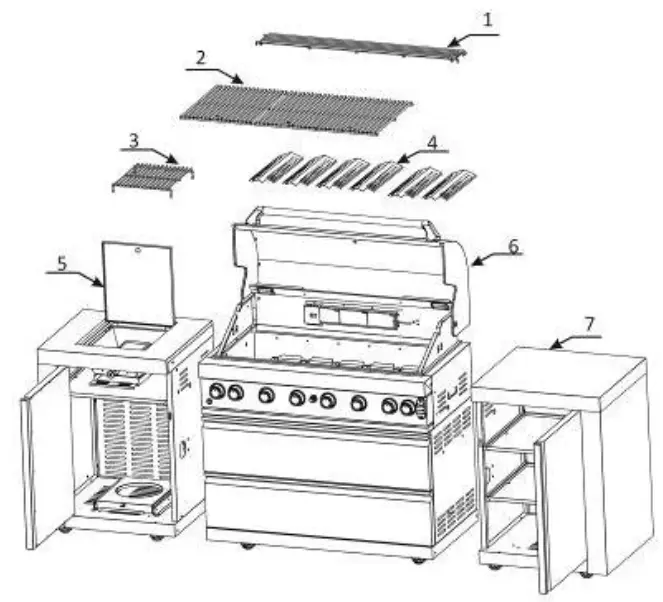 1
2
3
4
5
6
7