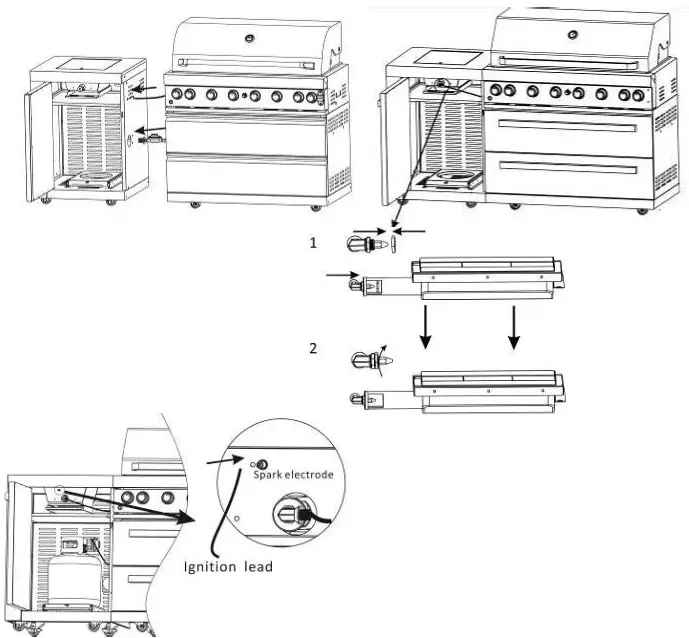 1

2

Spark electrode

Ignition lead