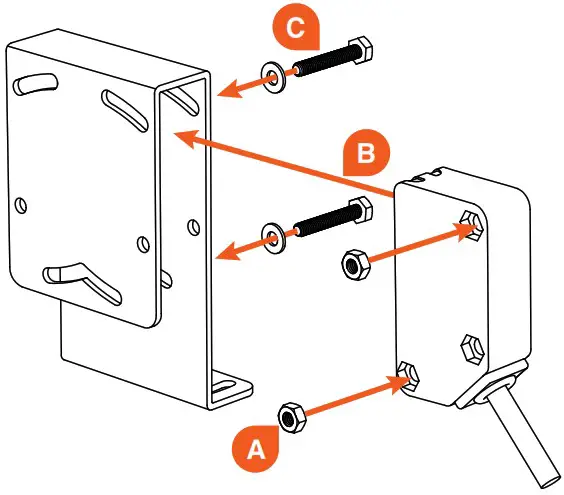 C
B
A