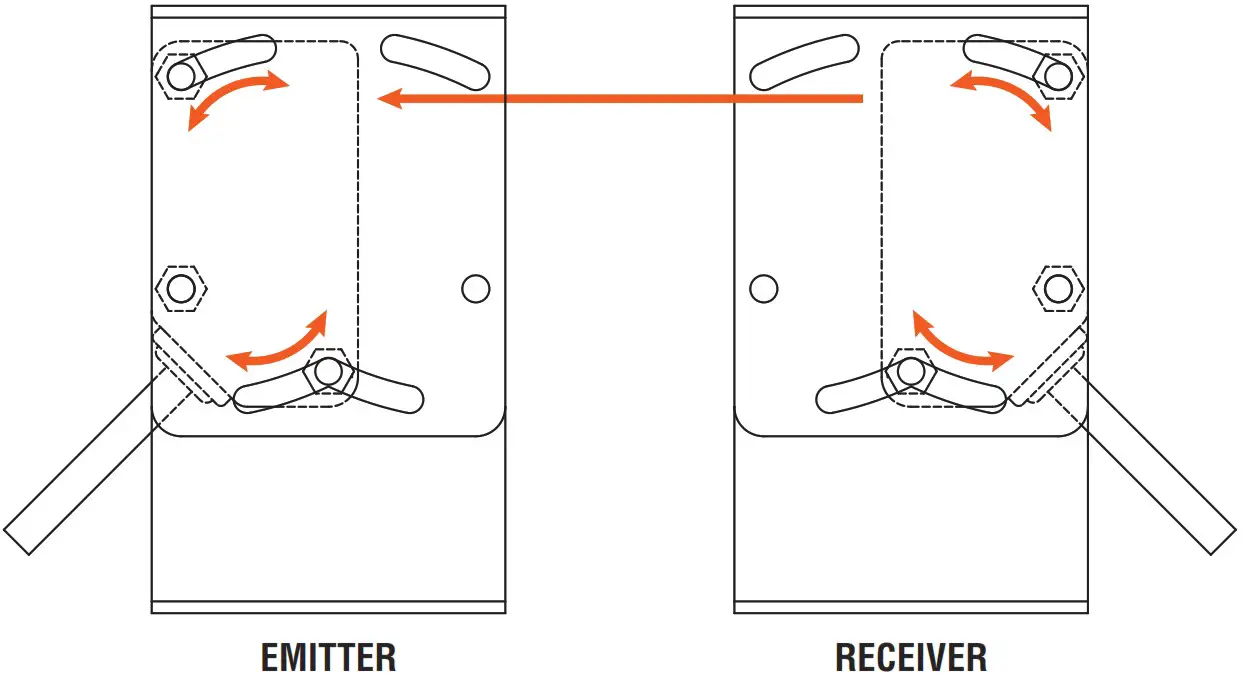 EMITTER

RECEIVER