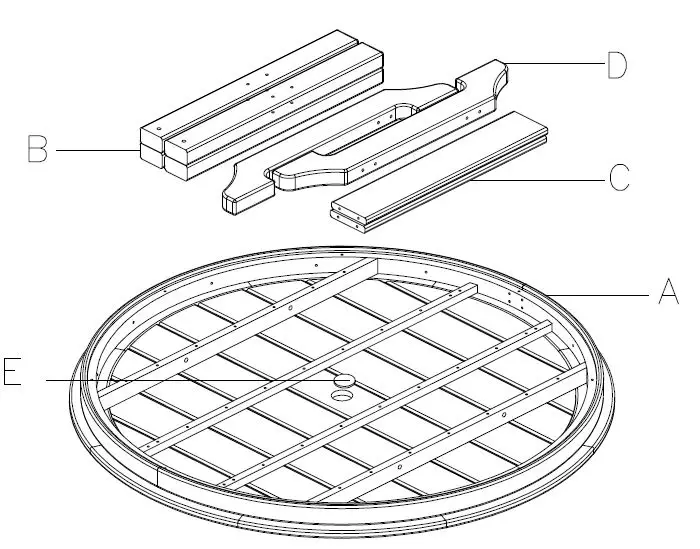 D
B
C
A
E