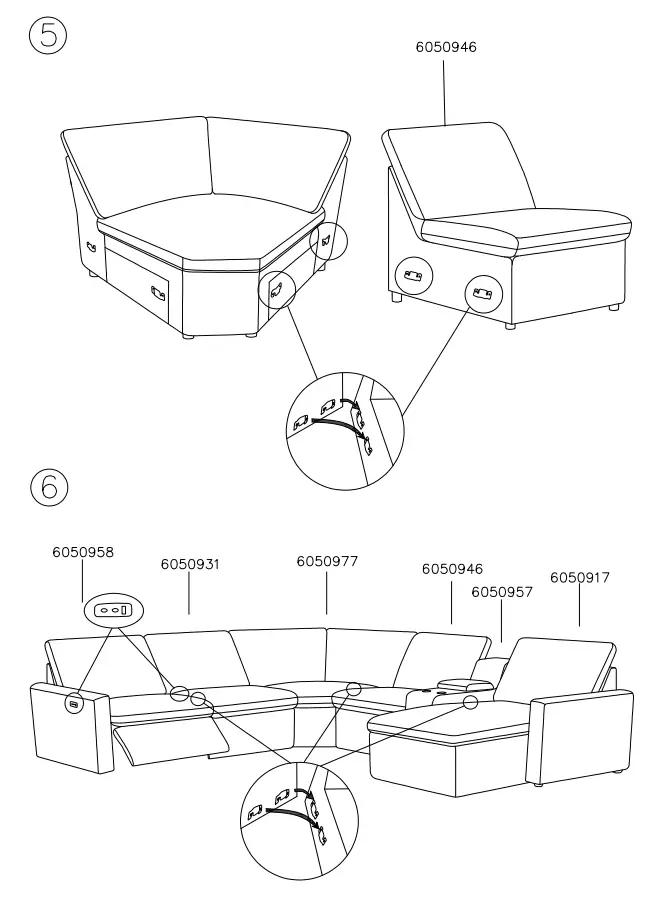 5

6050946

6

6050958

6050931

6050977

6050946

6050957

6050917