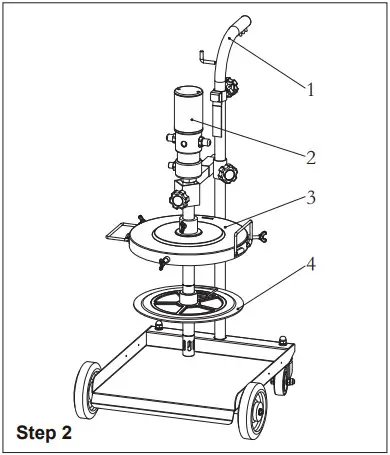 1
2
3
4
Step 2