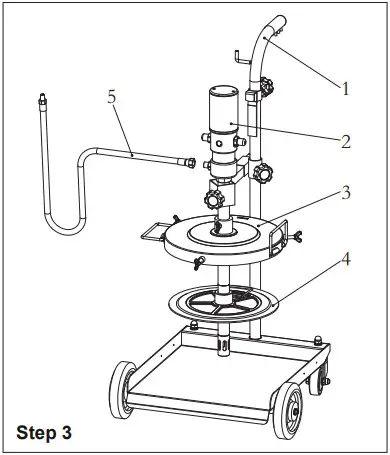 5

1

2

3

4

Step 3