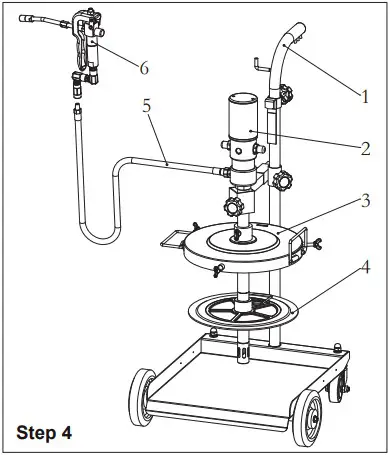 6
1
5
2
3
4
Step 4