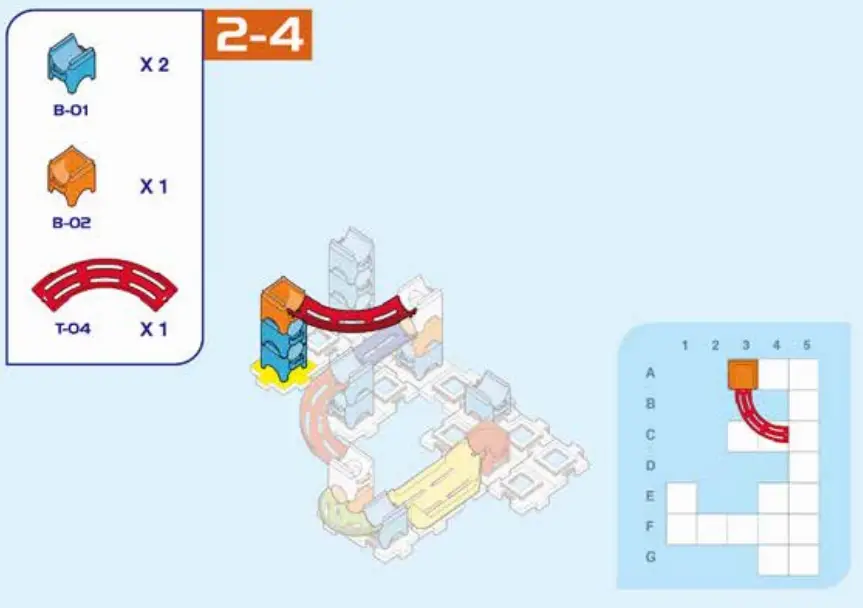 2-4

B-01 X 2

B-02 X 1

T-04 X 1

1 2 3 4 5

A
B
C
D
E
F
G