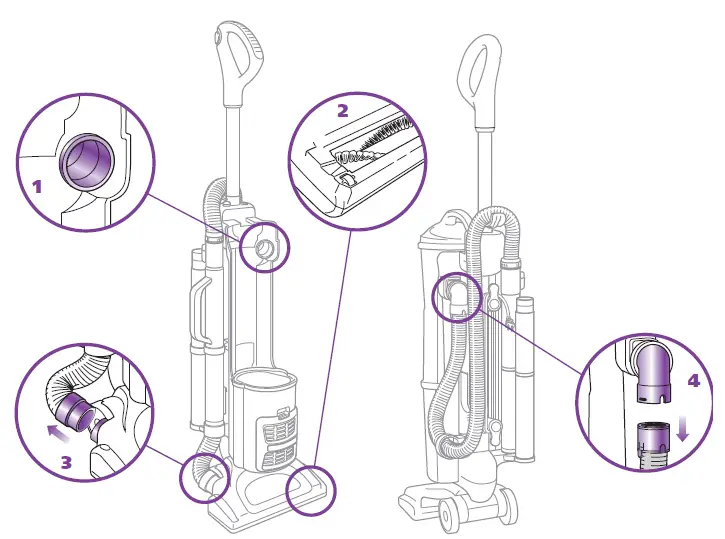 1
2
3
4