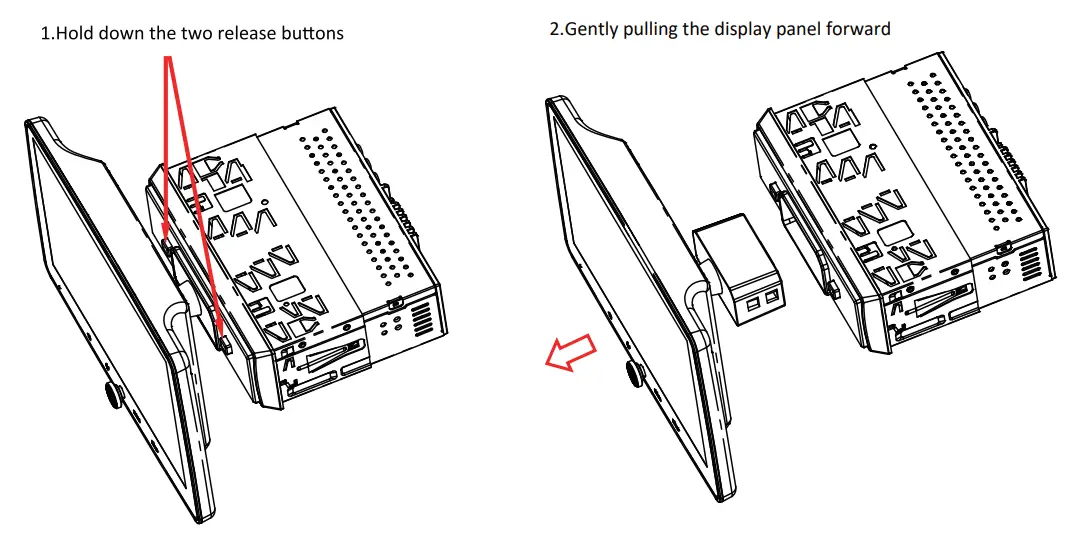 1.Hold down the two release buttons

2.Gently pulling the display panel forward