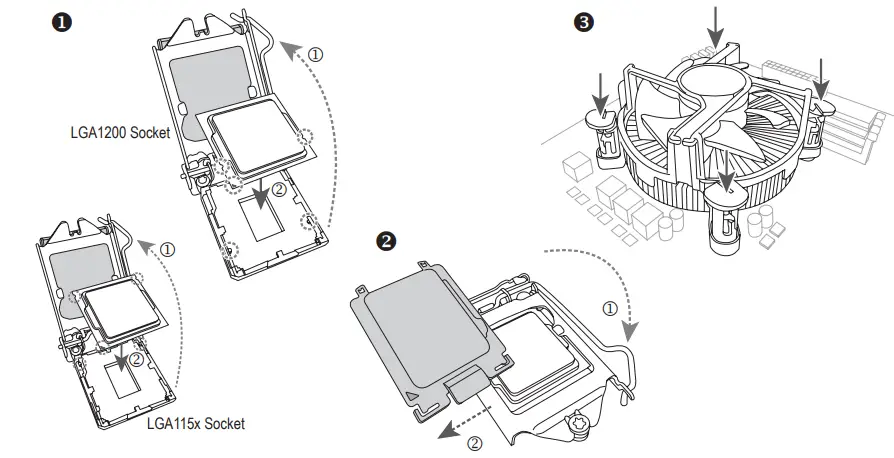 ❶

①

LGA1200 Socket

②

①

②

LGA115x Socket

❷

①

②

❸