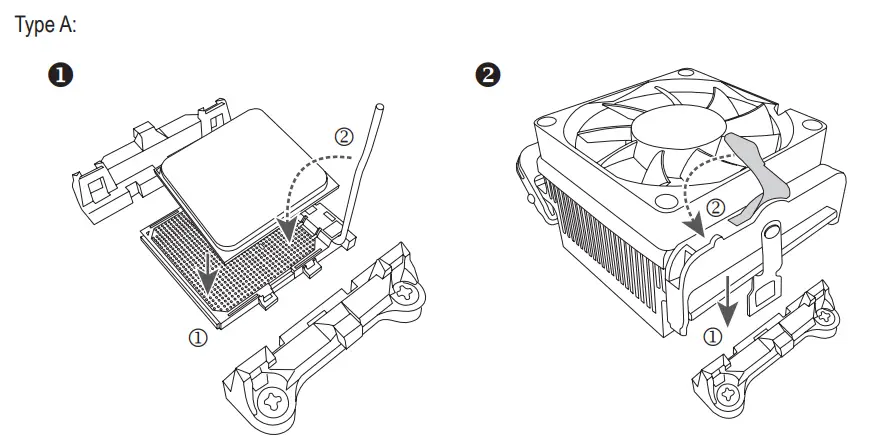 Type A:

❶

②

①

❷

②

①