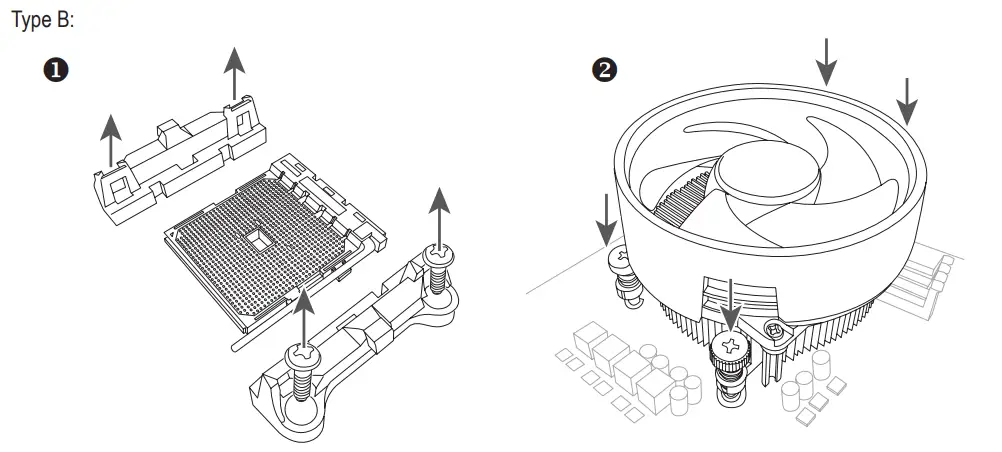 Type B:

❶

❷