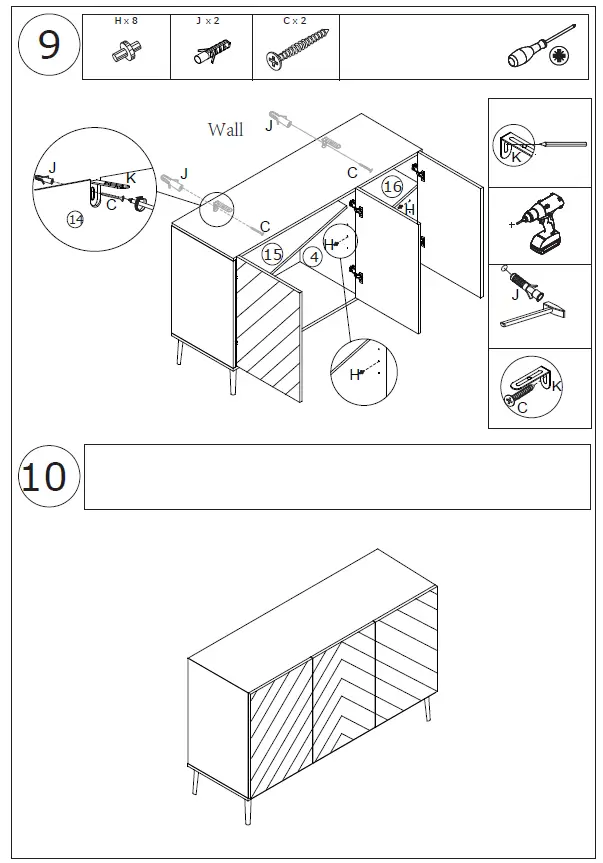 9

H x 8

J x 2

C x 2

Wall

J

J

K

C

14

J

C

C

16

H

15

4

H

H

K

J

K

C

10