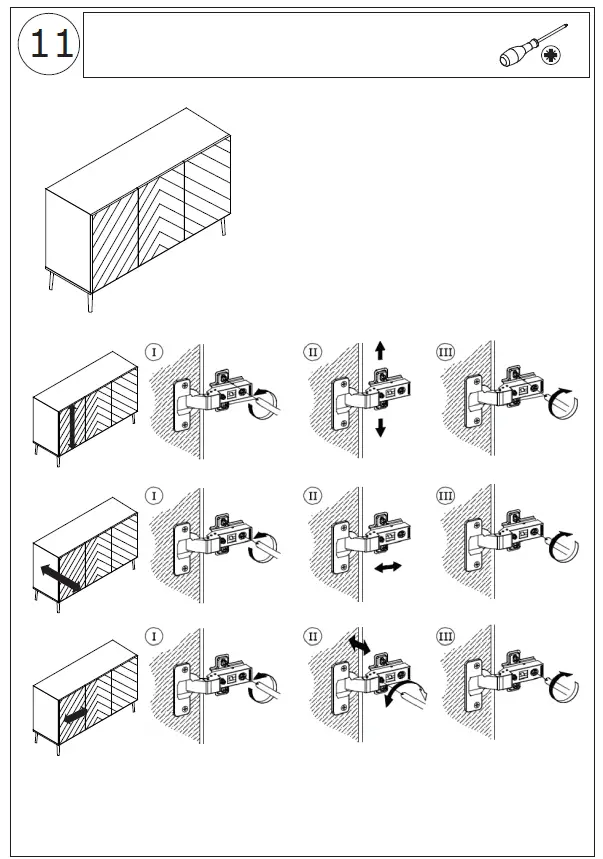 11

I

II

III

I

II

III

I

II

III