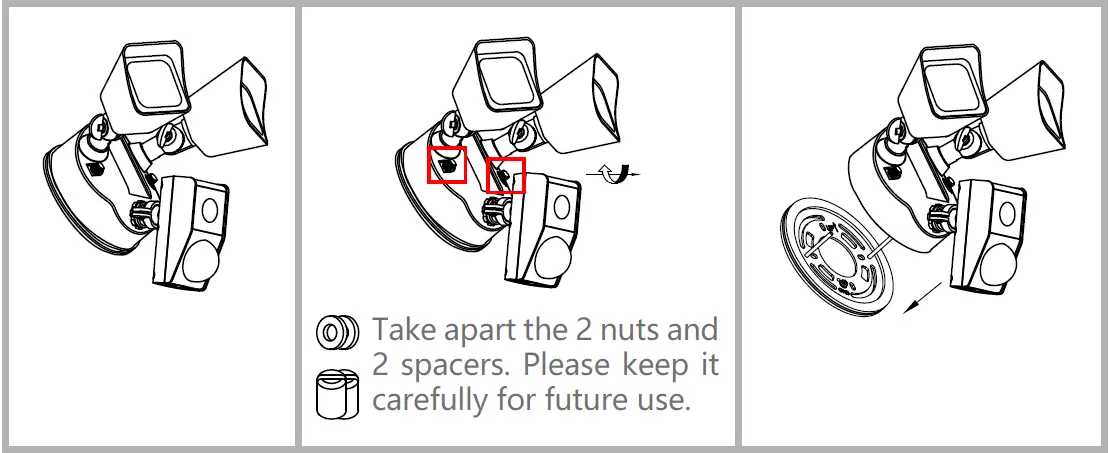 Take apart the 2 nuts and 2 spacers. Please keep it carefully for future use.