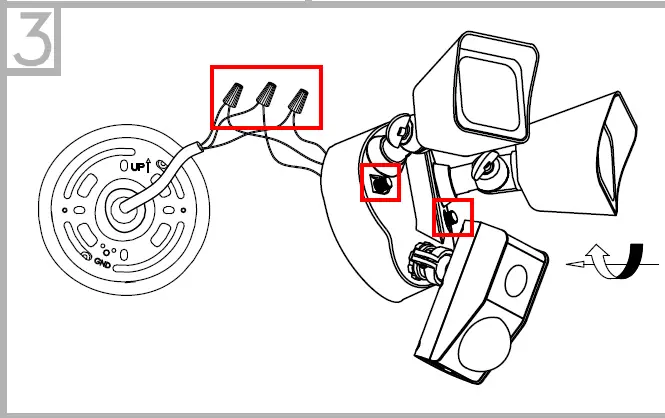 3

UP

GND