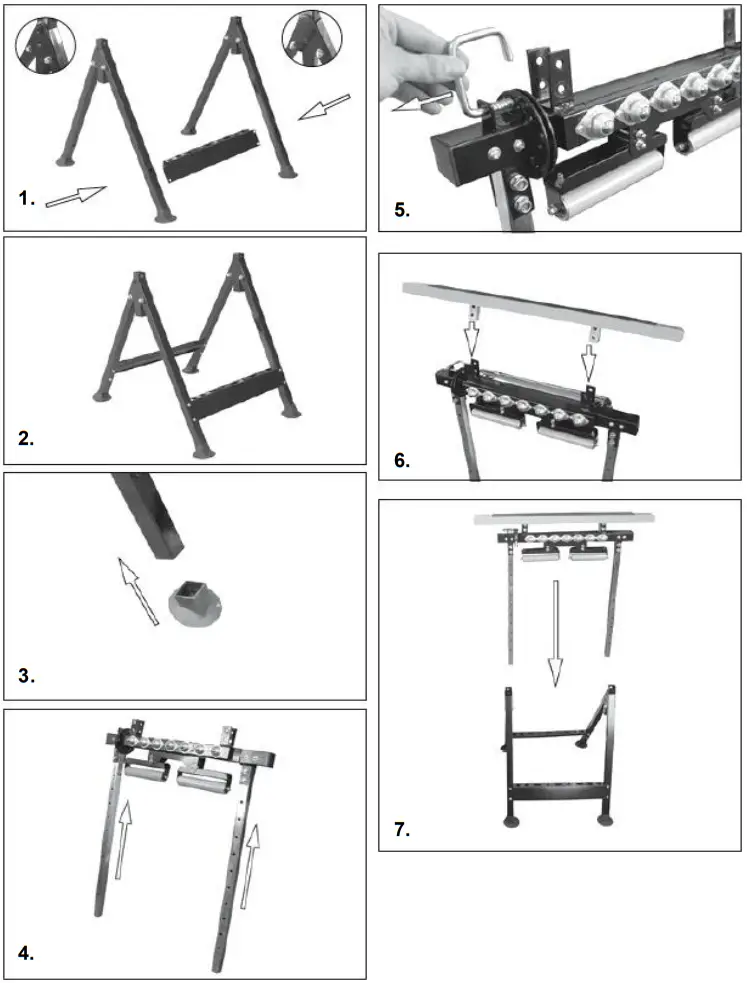 1.

2.

3.

4.

5.

6.

7.