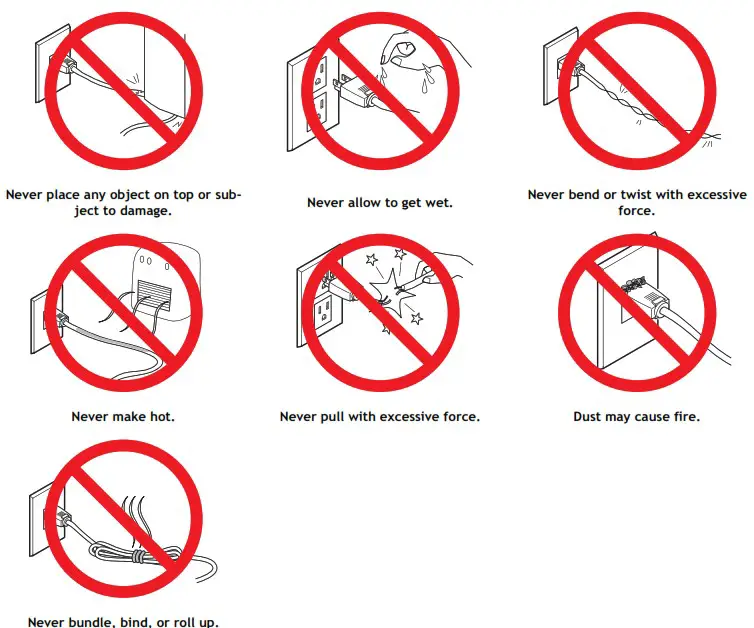 Never place any object on top or subject to damage.

Never allow to get wet.

Never bend or twist with excessive force.

Never make hot.

Never pull with excessive force.

Dust may cause fire.

Never bundle, bind, or roll up.