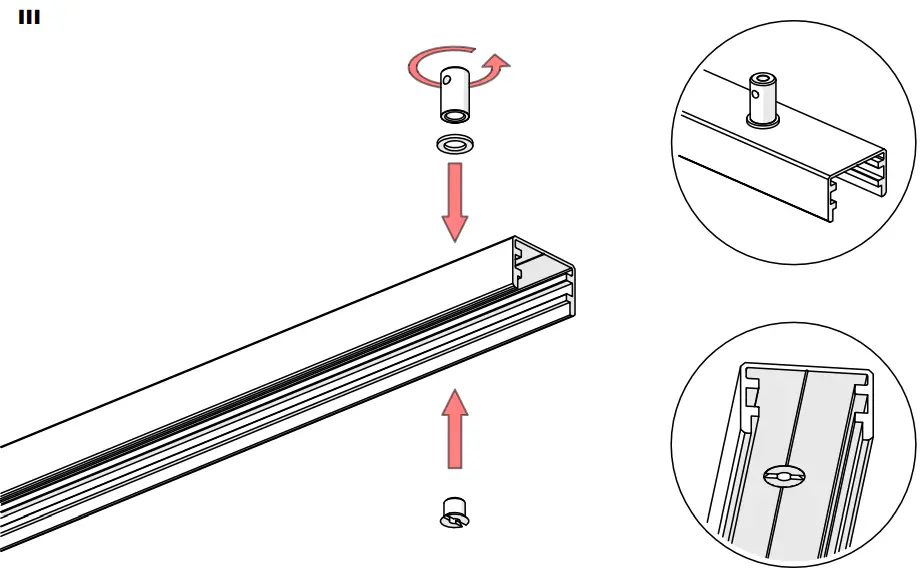 III