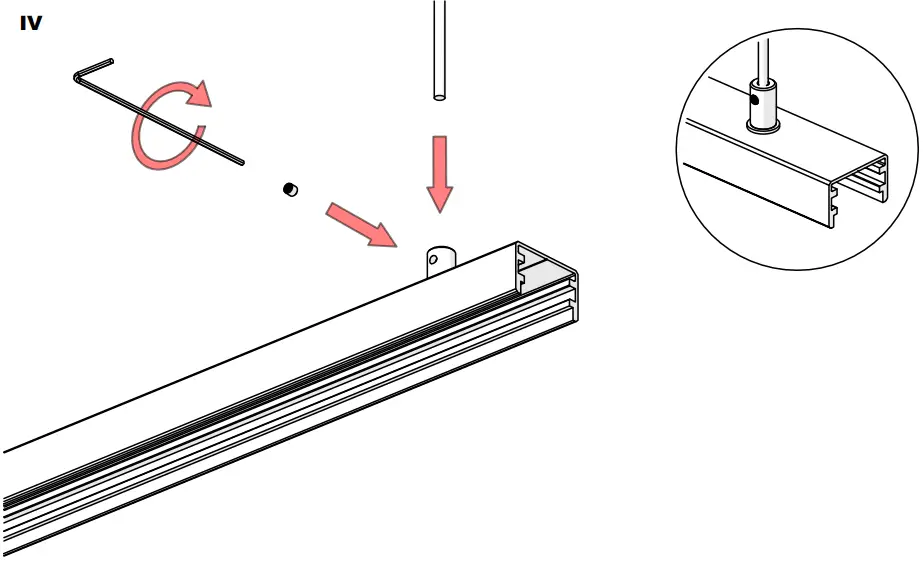 IV