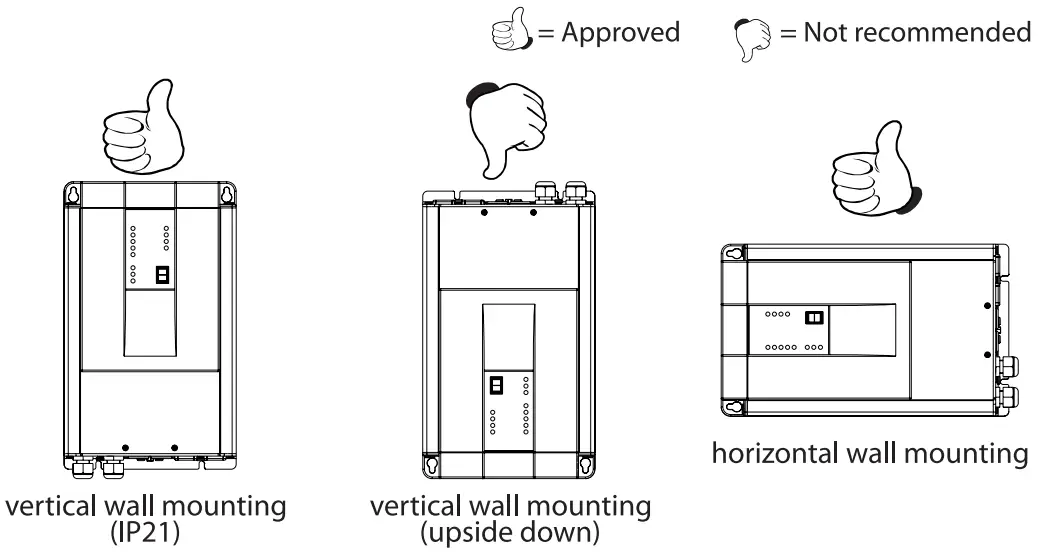 = Approved = Not recommended

vertical wall mounting (IP21)

vertical wall mounting (upside down)

horizontal wall mounting