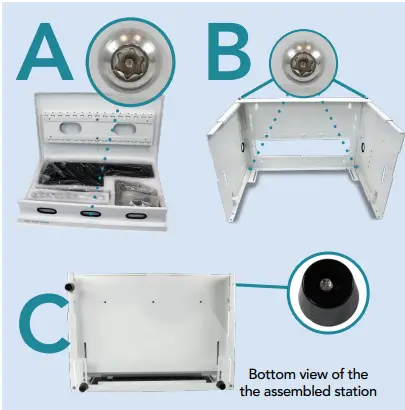 A

B

C

Bottom view of the the assembled station