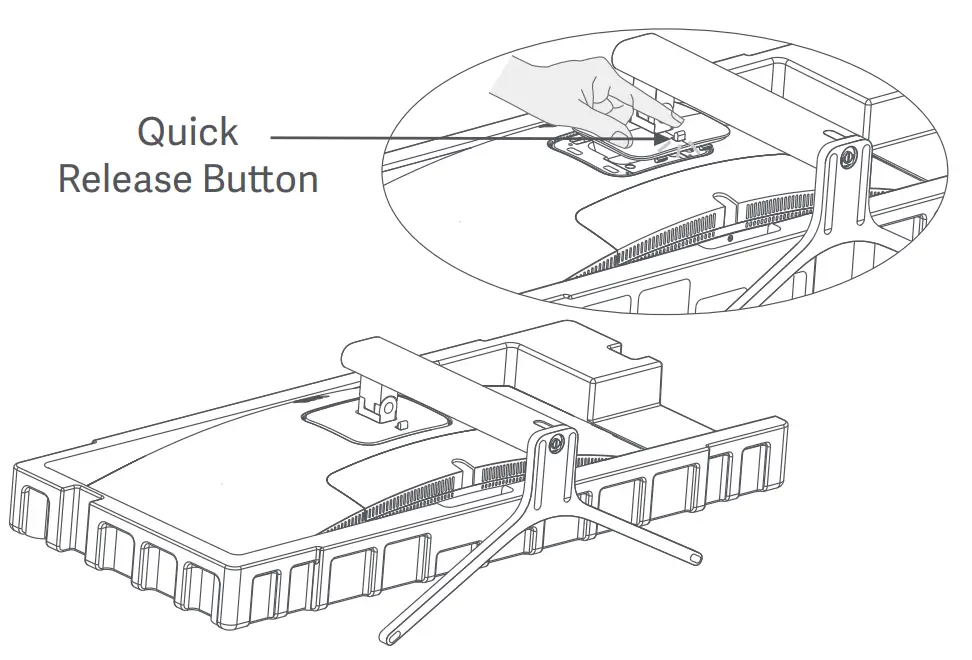 Quick
Release Button