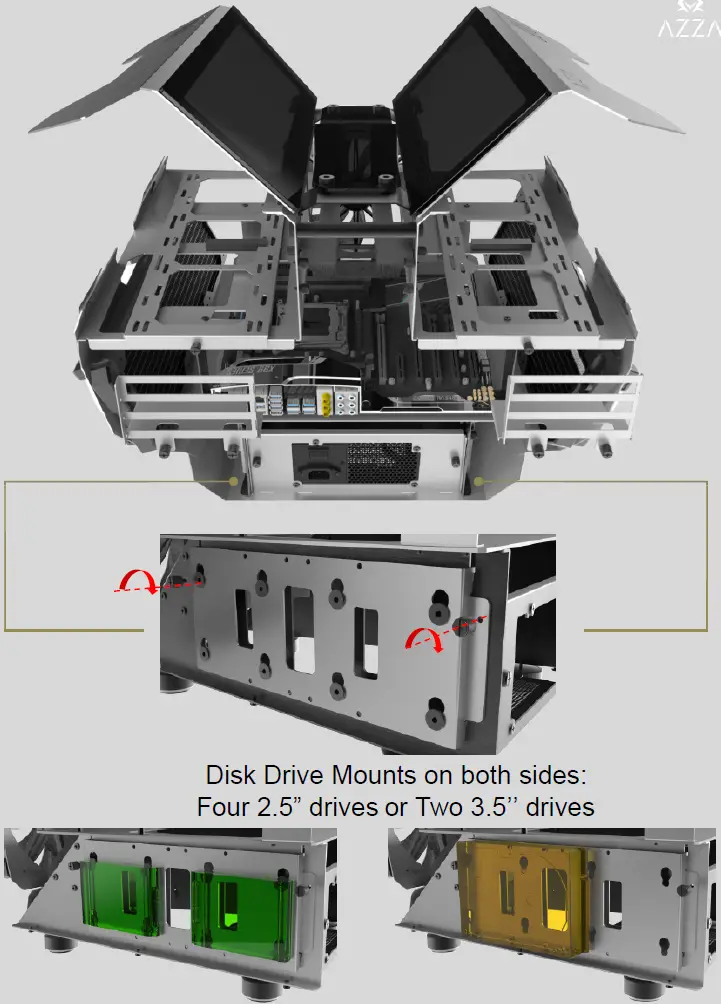 AZZA

Disk Drive Mounts on both sides:
Four 2.5” drives or Two 3.5’’ drives